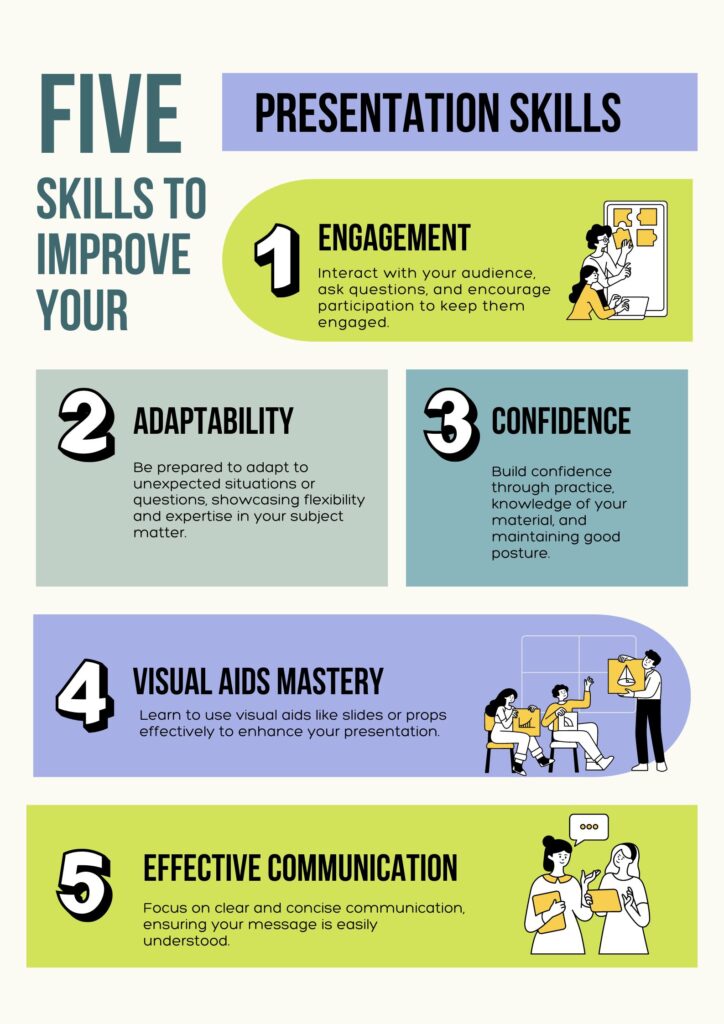 FIVE

SKILLS TO IMPROVE YOUR

PRESENTATION SKILLS

1 ENGAGEMENT

Interact with your audience, ask questions, and encourage participation to keep them engaged.

2 ADAPTABILITY

Be prepared to adapt to unexpected situations or questions, showcasing flexibility and expertise in your subject matter.

3 CONFIDENCE

Build confidence through practice, knowledge of your material, and maintaining good posture.

4 VISUAL AIDS MASTERY

Learn to use visual aids like slides or props effectively to enhance your presentation.

5 EFFECTIVE COMMUNICATION

Focus on clear and concise communication, ensuring your message is easily understood.